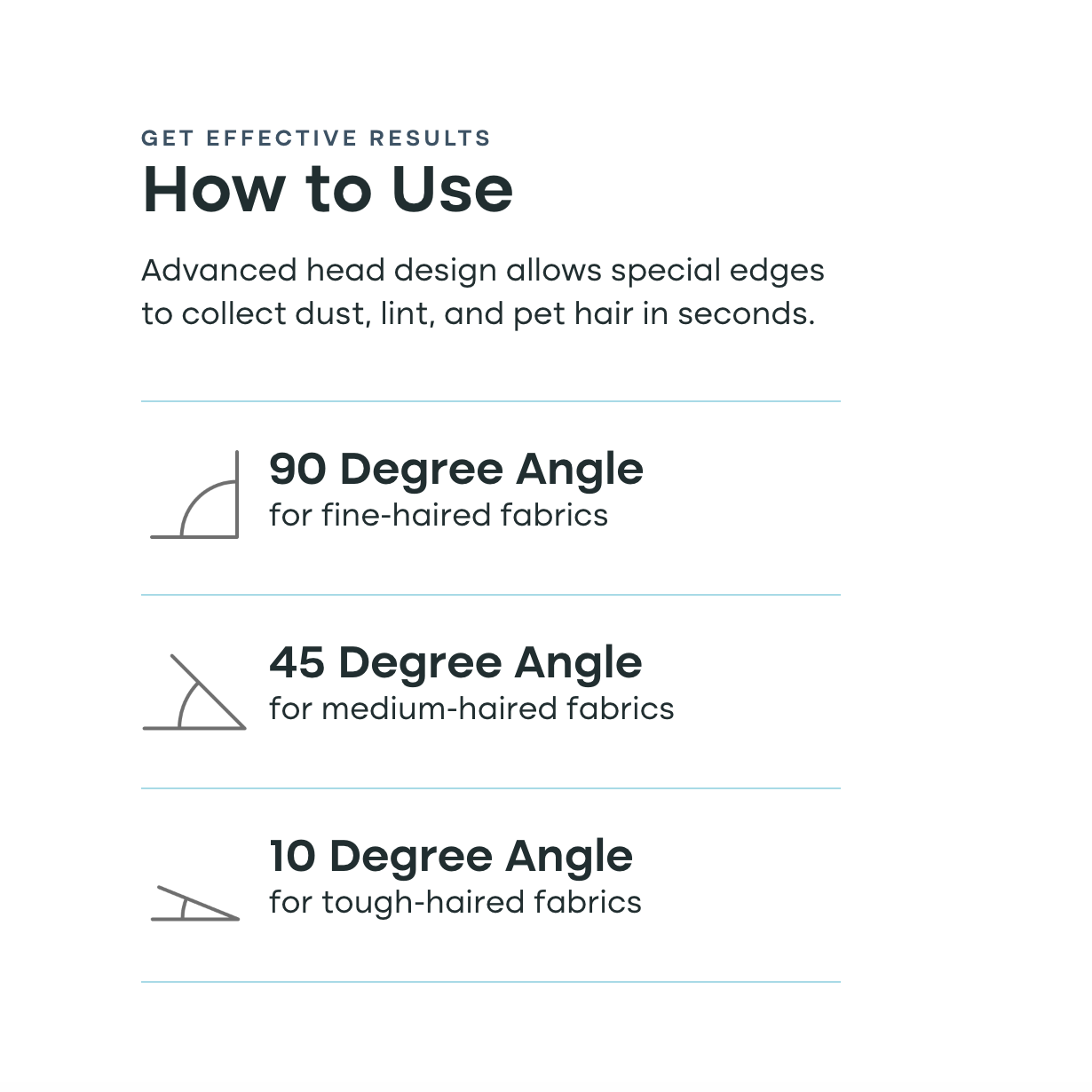 GET EFFECTIVE RESULTS

How to Use

Advanced head design allows special edges to collect dust, lint, and pet hair in seconds.

90 Degree Angle
for fine-haired fabrics

45 Degree Angle
for medium-haired fabrics

10 Degree Angle
for tough-haired fabrics