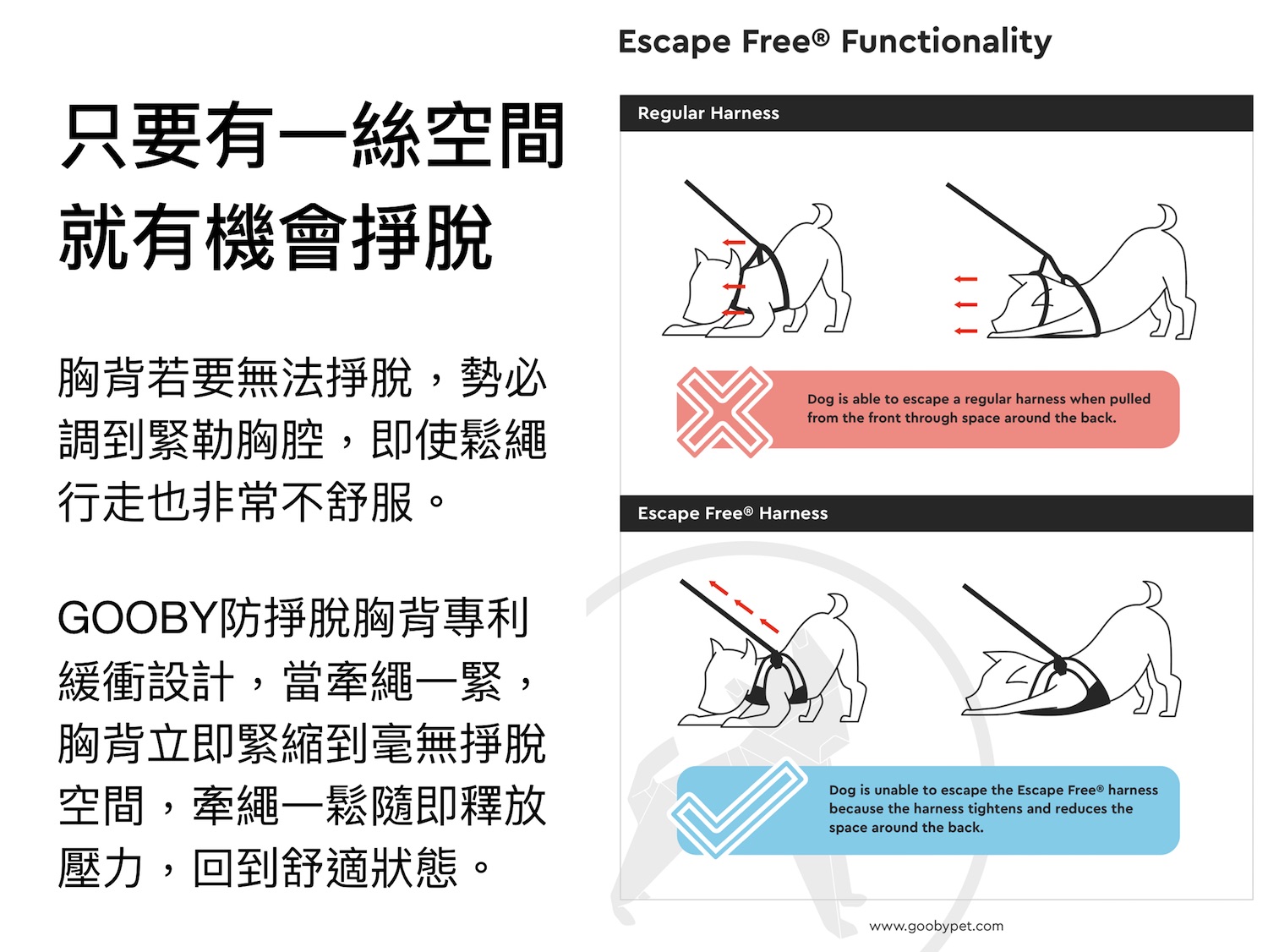 只要有一絲空間
就有機會掙脫

胸背若要無法掙脫，勢必調到緊勒胸腔，即使鬆繩行走也非常不舒服。

GOOBY防掙脫胸背專利緩衝設計，當牽繩一緊，胸背立即緊縮到毫無掙脫空間，牽繩一鬆隨即釋放壓力，回到舒適狀態。

Escape Free® Functionality

Regular Harness

Dog is able to escape a regular harness when pulled from the front through space around the back.

Escape Free® Harness

Dog is unable to escape the Escape Free® harness because the harness tightens and reduces the space around the back.

www.goobypet.com