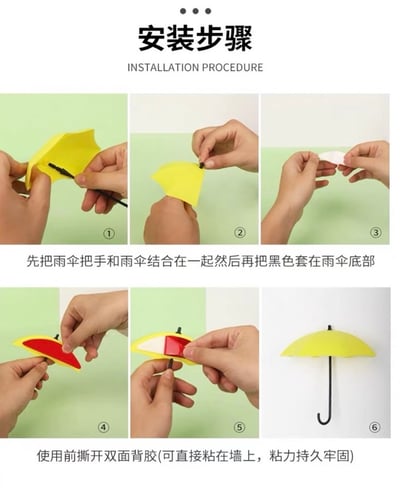 安装步骤

INSTALLATION PROCEDURE

①

②

③

先把雨伞把手和雨伞结合在一起然后再把黑色套在雨伞底部

④

⑤

⑥

使用前撕开双面背胶(可直接粘在墙上，粘力持久牢固)