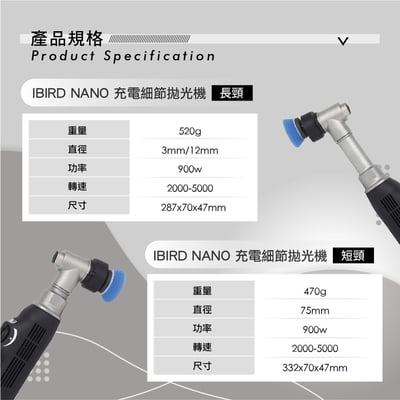 產品規格
Product Specification

IBIRD NANO 充電細節拋光機 長頸

| 重量 | 520g |
|---|---|
| 直徑 | 3mm/12mm |
| 功率 | 900w |
| 轉速 | 2000-5000 |
| 尺寸 | 287x70x47mm |

IBIRD NANO 充電細節拋光機 短頸

| 重量 | 470g |
|---|---|
| 直徑 | 75mm |
| 功率 | 900w |
| 轉速 | 2000-5000 |
| 尺寸 | 332x70x47mm |