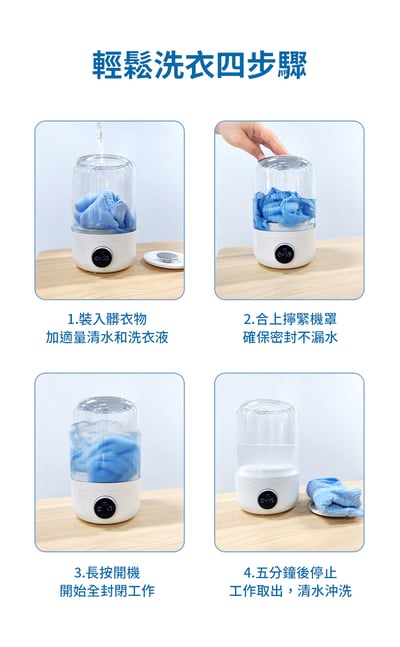 輕鬆洗衣四步驟

1.裝入髒衣物
加適量清水和洗衣液

2.合上擰緊機罩
確保密封不漏水

3.長按開機
開始全封閉工作

4.五分鐘後停止
工作取出，清水沖洗