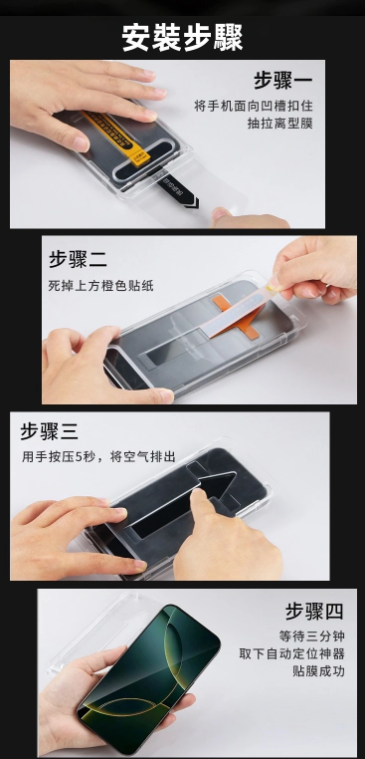 安裝步驟

步骤一
将手机面向凹槽扣住
抽拉离型膜

步骤二
死掉上方橙色贴纸

步骤三
用手按压5秒，将空气排出

步骤四
等待三分钟
取下自动定位神器
贴膜成功