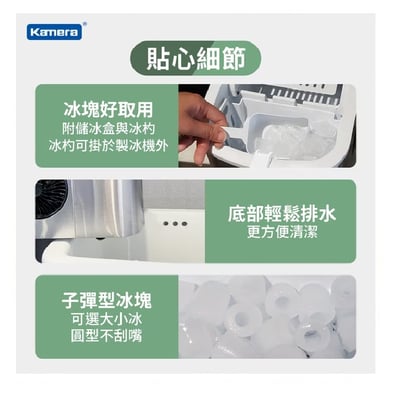 Kamera®

貼心細節

冰塊好取用
附儲冰盒與冰杓
冰杓可掛於製冰機外

底部輕鬆排水
更方便清潔

子彈型冰塊
可選大小冰
圓型不刮嘴