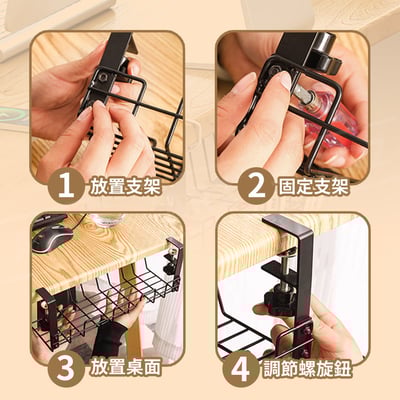 1 放置支架

2 固定支架

3 放置桌面

4 調節螺旋鈕