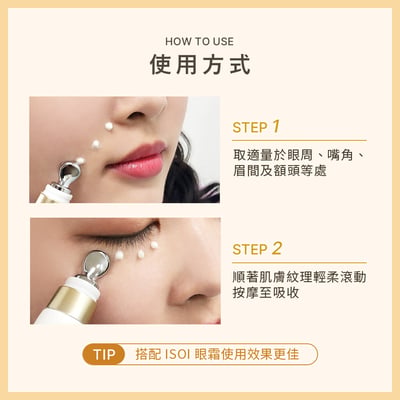 HOW TO USE
使用方式

STEP 1
取適量於眼周、嘴角、眉間及額頭等處

STEP 2
順著肌膚紋理輕柔滾動按摩至吸收

TIP 搭配 ISOI 眼霜使用效果更佳