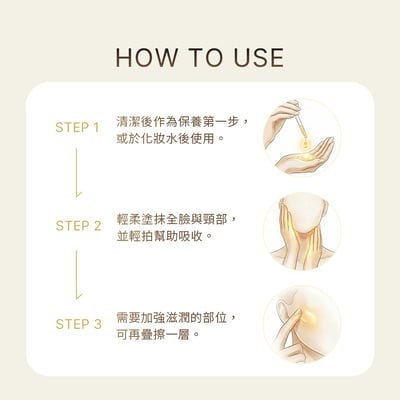 HOW TO USE

STEP 1
清潔後作為保養第一步，或於化妝水後使用。

STEP 2
輕柔塗抹全臉與頸部，並輕拍幫助吸收。

STEP 3
需要加強滋潤的部位，可再疊擦一層。