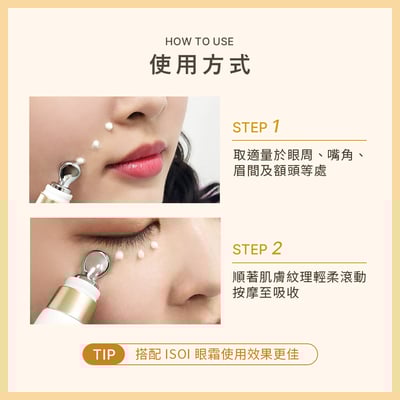 HOW TO USE
使用方式

STEP 1
取適量於眼周、嘴角、眉間及額頭等處

STEP 2
順著肌膚紋理輕柔滾動按摩至吸收

TIP 搭配 ISOI 眼霜使用效果更佳