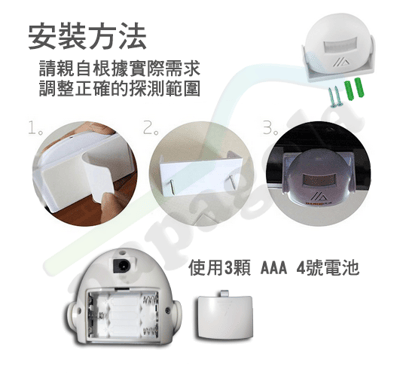 安裝方法

請親自根據實際需求
調整正確的探測範圍

1.

2.

3.

使用3顆 AAA 4號電池