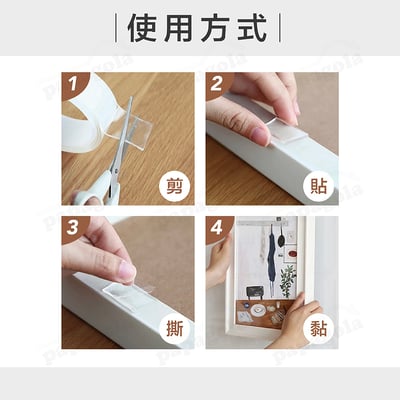 使用方式

1
剪

2
貼

3
撕

4
黏