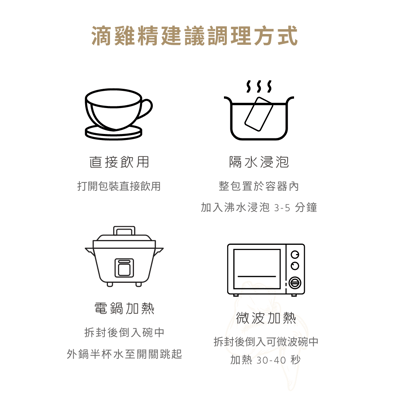 滴雞精建議調理方式

直接飲用

打開包裝直接飲用

隔水浸泡

整包置於容器內

加入沸水浸泡 3-5 分鐘

電鍋加熱

拆封後倒入碗中

外鍋半杯水至開關跳起

微波加熱

拆封後倒入可微波碗中

加熱 30-40 秒