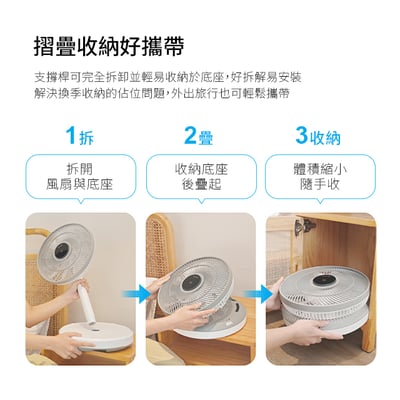 摺疊收納好攜帶

支撐桿可完全拆卸並輕易收納於底座，好拆解易安裝
解決換季收納的佔位問題，外出旅行也可輕鬆攜帶

1拆

拆開
風扇與底座

2疊

收納底座
後疊起

3收納

體積縮小
隨手收