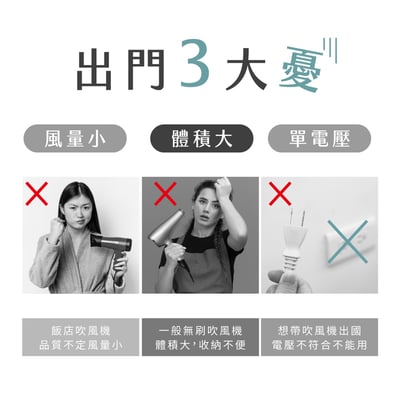 出門3大憂

風量小

體積大

單電壓

飯店吹風機
品質不定風量小

一般無刷吹風機
體積大，收納不便

想帶吹風機出國
電壓不符合不能用