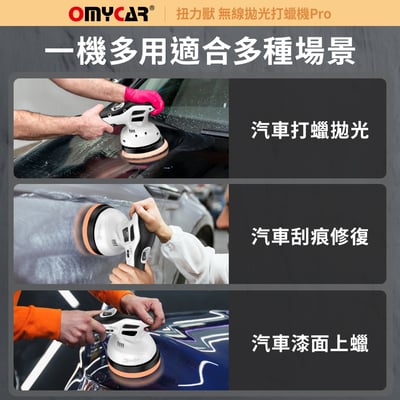 OMYCAR®
扭力獸 無線拋光打蠟機Pro

一機多用適合多種場景

汽車打蠟拋光

汽車刮痕修復

汽車漆面上蠟