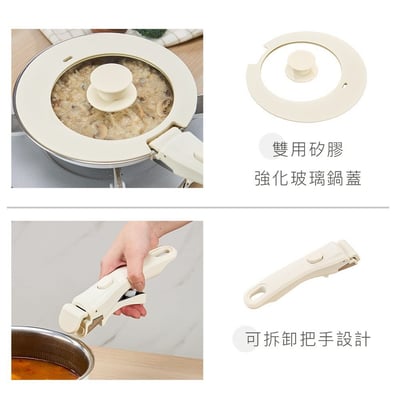 雙用矽膠
強化玻璃鍋蓋

可拆卸把手設計