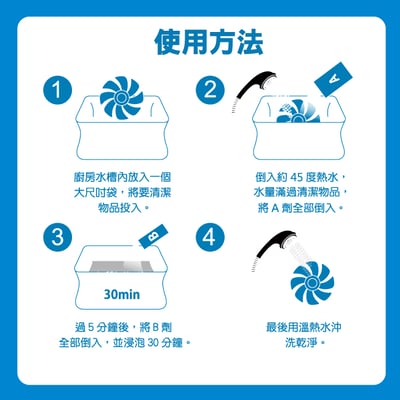 使用方法

1

廚房水槽內放入一個大尺吋袋，將要清潔物品投入。

2

A

倒入約 45 度熱水，水量滿過清潔物品，將 A 劑全部倒入。

3

B

30min

過 5 分鐘後，將 B 劑全部倒入，並浸泡 30 分鐘。

4

最後用溫熱水沖洗乾淨。