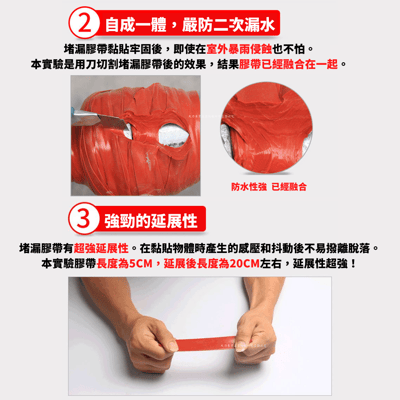 2 自成一體，嚴防二次漏水

堵漏膠帶黏貼牢固後，即使在室外暴雨侵蝕也不怕。
本實驗是用刀切割堵漏膠帶後的效果，結果膠帶已經融合在一起。

防水性強 已經融合

3 強勁的延展性

堵漏膠帶有超強延展性。在黏貼物體時產生的感壓和抖動後不易撥離脫落。
本實驗膠帶長度為5CM，延展後長度為20CM左右，延展性超強！