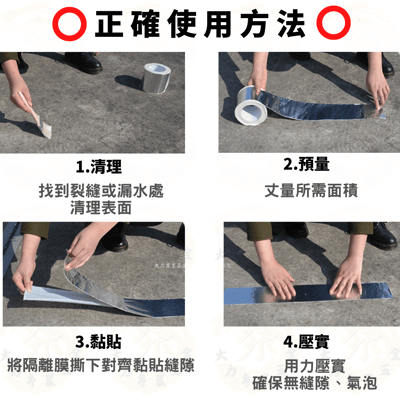 正確使用方法

1.清理
找到裂縫或漏水處
清理表面

2.預量
丈量所需面積

3.黏貼
將隔離膜撕下對齊黏貼縫隙

4.壓實
用力壓實
確保無縫隙、氣泡