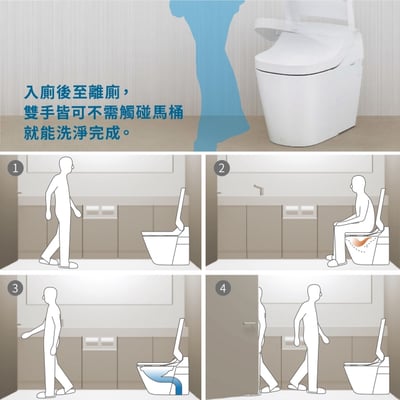 入廁後至離廁，
雙手皆可不需觸碰馬桶
就能洗淨完成。

1

2

3

4