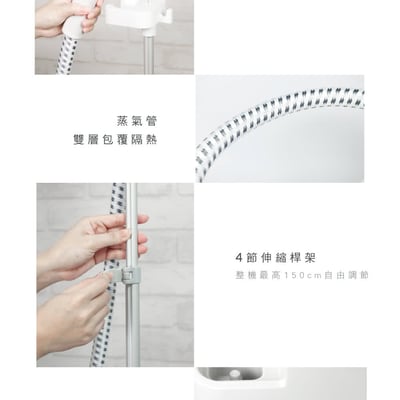 蒸氣管
雙層包覆隔熱

4節伸縮桿架
整機最高150cm自由調節