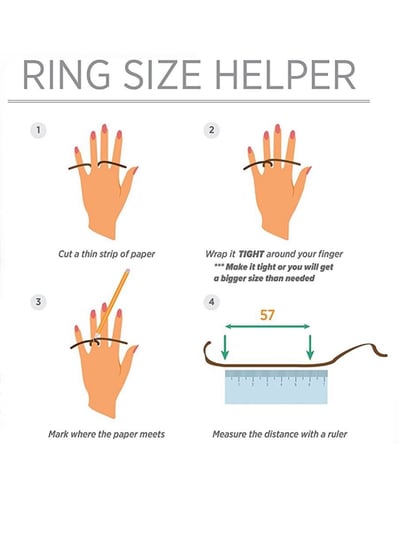 RING SIZE HELPER

1

Cut a thin strip of paper

2

Wrap it TIGHT around your finger
*** Make it tight or you will get a bigger size than needed

3

Mark where the paper meets

4

57

Measure the distance with a ruler