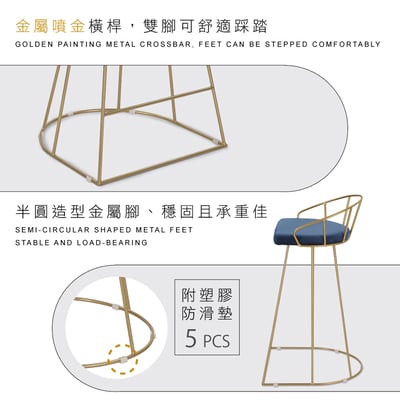 金屬噴金橫桿，雙腳可舒適踩踏
GOLDEN PAINTING METAL CROSSBAR, FEET CAN BE STEPPED COMFORTABLY

半圓造型金屬腳、穩固且承重佳
SEMI-CIRCULAR SHAPED METAL FEET
STABLE AND LOAD-BEARING

附塑膠
防滑墊
5 PCS