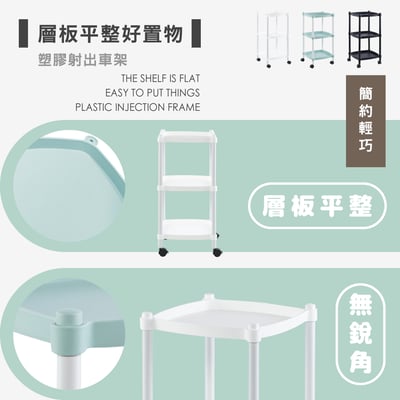 層板平整好置物

塑膠射出車架

THE SHELF IS FLAT
EASY TO PUT THINGS
PLASTIC INJECTION FRAME

簡約輕巧

層板平整

無銳角