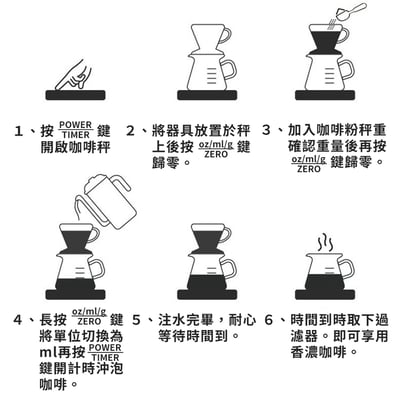 1、按 $\frac{\text{POWER}}{\text{TIMER}}$ 鍵開啟咖啡秤

2、將器具放置於秤上後按 $\frac{\text{oz/ml/g}}{\text{ZERO}}$ 鍵歸零。

3、加入咖啡粉秤重確認重量後再按 $\frac{\text{oz/ml/g}}{\text{ZERO}}$ 鍵歸零。

4、長按 $\frac{\text{oz/ml/g}}{\text{ZERO}}$ 鍵將單位切換為ml再按 $\frac{\text{POWER}}{\text{TIMER}}$ 鍵開計時沖泡咖啡。

5、注水完畢，耐心等待時間到。

6、時間到時取下過濾器。即可享用香濃咖啡。