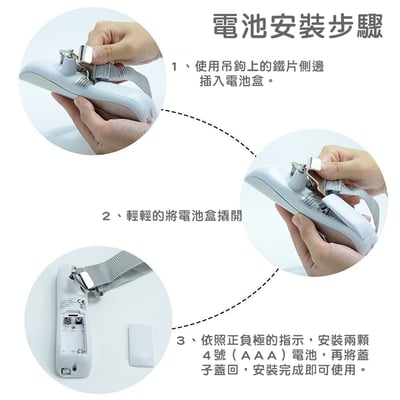 電池安裝步驟

１、使用吊鉤上的鐵片側邊插入電池盒。

２、輕輕的將電池盒撬開

３、依照正負極的指示，安裝兩顆４號（ＡＡＡ）電池，再將蓋子蓋回，安裝完成即可使用。