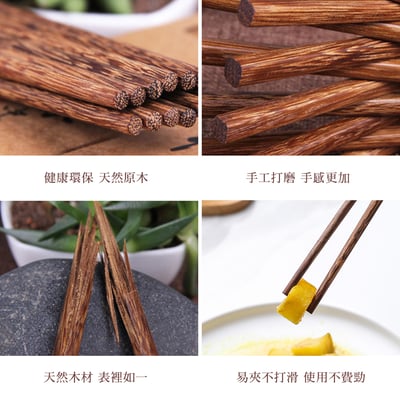 健康環保 天然原木

手工打磨 手感更加

天然木材 表裡如一

易夾不打滑 使用不費勁