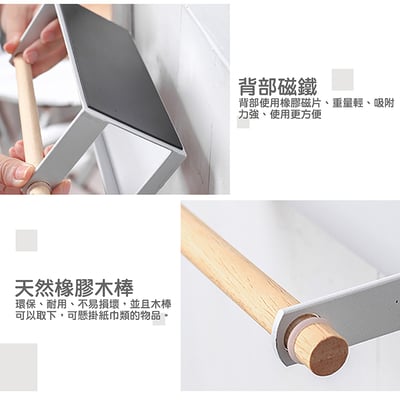 背部磁鐵
背部使用橡膠磁片、重量輕、吸附力強、使用更方便

天然橡膠木棒
環保、耐用、不易損壞，並且木棒可以取下，可懸掛紙巾類的物品。