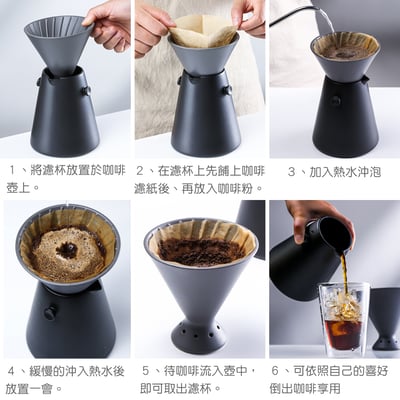 1、將濾杯放置於咖啡壺上。

2、在濾杯上先舖上咖啡濾紙後、再放入咖啡粉。

3、加入熱水沖泡

4、緩慢的沖入熱水後放置一會。

5、待咖啡流入壺中，即可取出濾杯。

6、可依照自己的喜好倒出咖啡享用