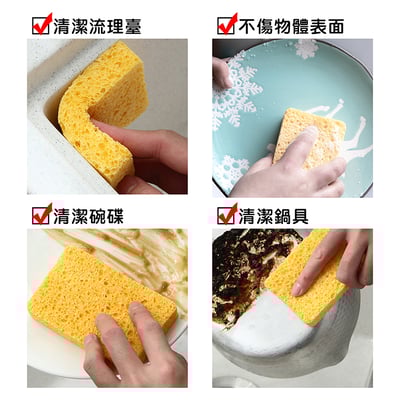 清潔流理臺

不傷物體表面

清潔碗碟

清潔鍋具