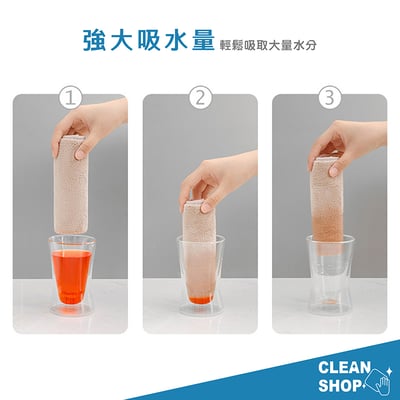 強大吸水量 輕鬆吸取大量水分

1

2

3

CLEAN SHOP