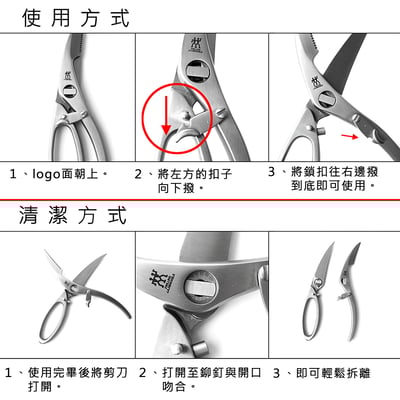 使用方式

1、logo面朝上。

2、將左方的扣子向下撥。

3、將鎖扣往右邊撥到底即可使用。

清潔方式

1、使用完畢後將剪刀打開。

2、打開至鉚釘與開口吻合。

3、即可輕鬆拆離