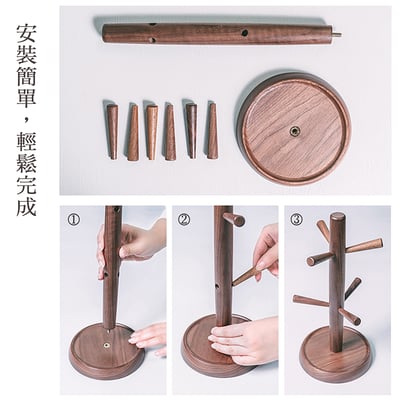 安裝簡單，輕鬆完成

①

②

③