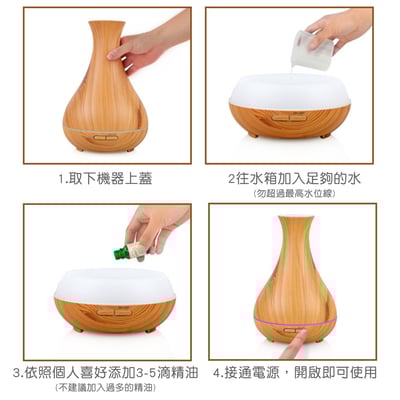 1.取下機器上蓋

2往水箱加入足夠的水
(勿超過最高水位線)

3.依照個人喜好添加3-5滴精油
(不建議加入過多的精油)

4.接通電源，開啟即可使用