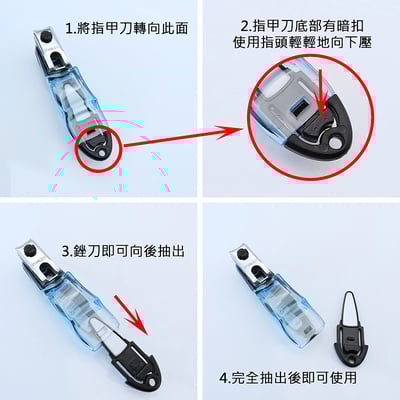 1.將指甲刀轉向此面

2.指甲刀底部有暗扣
使用指頭輕輕地向下壓

3.銼刀即可向後抽出

4.完全抽出後即可使用