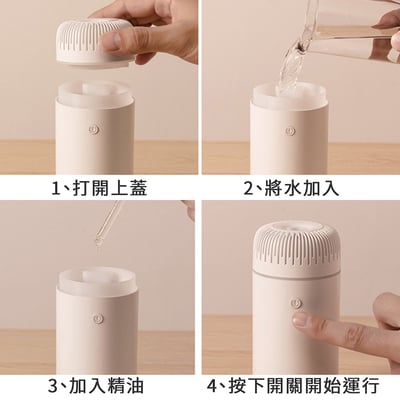 1、打開上蓋

2、將水加入

3、加入精油

4、按下開關開始運行