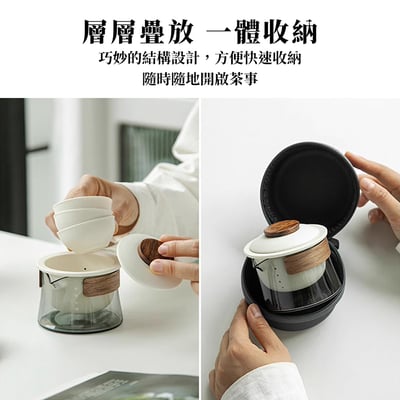 層層疊放 一體收納

巧妙的結構設計，方便快速收納
隨時隨地開啟茶事