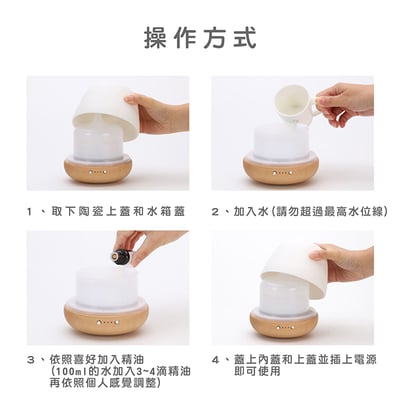 操作方式

1、取下陶瓷上蓋和水箱蓋

2、加入水(請勿超過最高水位線)

3、依照喜好加入精油
(100ml的水加入3~4滴精油
再依照個人感覺調整)

4、蓋上內蓋和上蓋並插上電源
即可使用