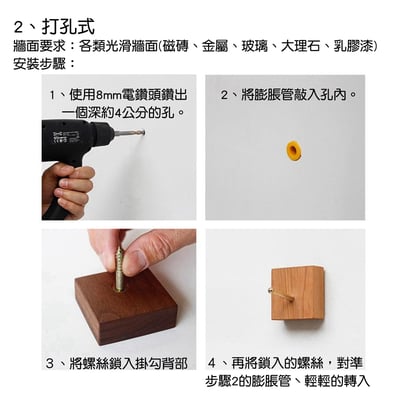 2、打孔式
牆面要求：各類光滑牆面(磁磚、金屬、玻璃、大理石、乳膠漆)
安裝步驟：

1、使用8mm電鑽頭鑽出一個深約4公分的孔。

2、將膨脹管敲入孔內。

3、將螺絲鎖入掛勾背部

4、再將鎖入的螺絲，對準步驟2的膨脹管、輕輕的轉入