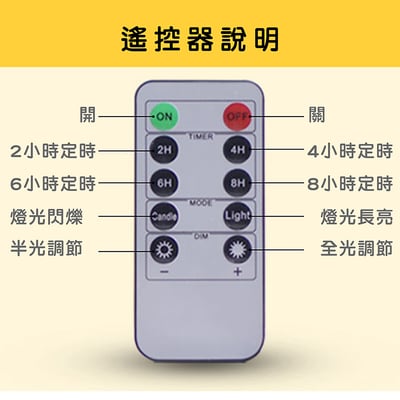 遙控器說明

開
ON
OFF
關

TIMER
2小時定時
2H
4H
4小時定時
6小時定時
6H
8H
8小時定時

MODE
燈光閃爍
Candle
Light
燈光長亮

DIM
半光調節
全光調節
−
+