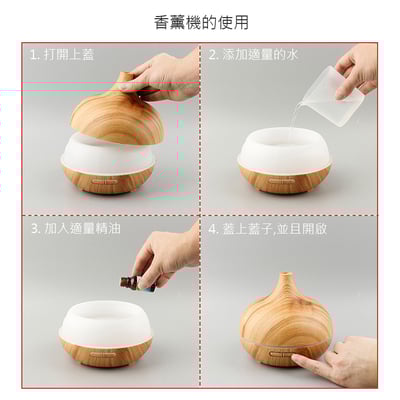 香薰機的使用

1. 打開上蓋

2. 添加適量的水

3. 加入適量精油

4. 蓋上蓋子,並且開啟