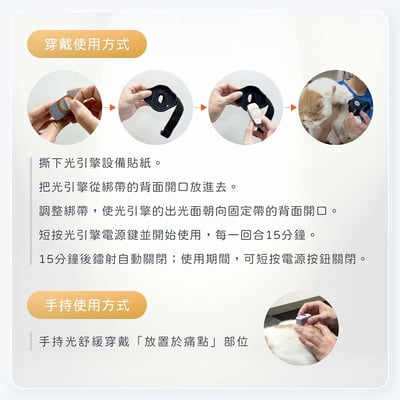 穿戴使用方式

撕下光引擎設備貼紙。

把光引擎從綁帶的背面開口放進去。

調整綁帶，使光引擎的出光面朝向固定帶的背面開口。

短按光引擎電源鍵並開始使用，每一回合15分鐘。

15分鐘後鐳射自動關閉；使用期間，可短按電源按鈕關閉。

手持使用方式

手持光舒緩穿戴「放置於痛點」部位