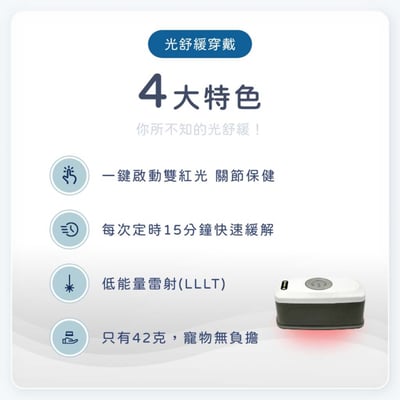 光舒緩穿戴

4大特色

你所不知的光舒緩！

一鍵啟動雙紅光 關節保健

每次定時15分鐘快速緩解

低能量雷射(LLLT)

只有42克，寵物無負擔