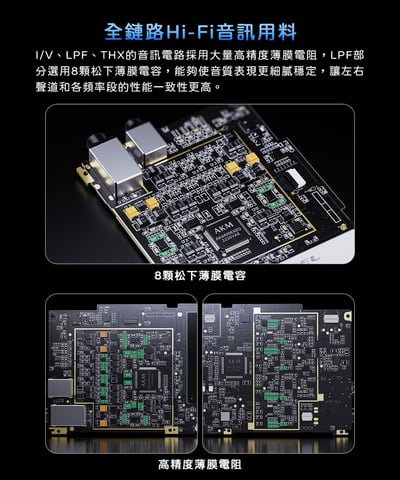 全鏈路Hi-Fi音訊用料

I/V、LPF、THX的音訊電路採用大量高精度薄膜電阻，LPF部分選用8顆松下薄膜電容，能夠使音質表現更細膩穩定，讓左右聲道和各頻率段的性能一致性更高。

AKM

8顆松下薄膜電容

高精度薄膜電阻