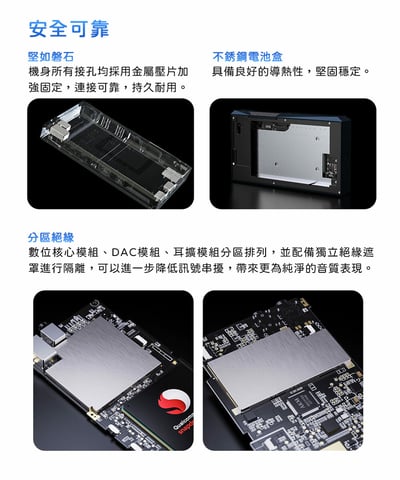 安全可靠

堅如磐石
機身所有接孔均採用金屬壓片加強固定，連接可靠，持久耐用。

不銹鋼電池盒
具備良好的導熱性，堅固穩定。

分區絕緣
數位核心模組、DAC模組、耳擴模組分區排列，並配備獨立絕緣遮罩進行隔離，可以進一步降低訊號串擾，帶來更為純淨的音質表現。

Qualcomm
snapdragon