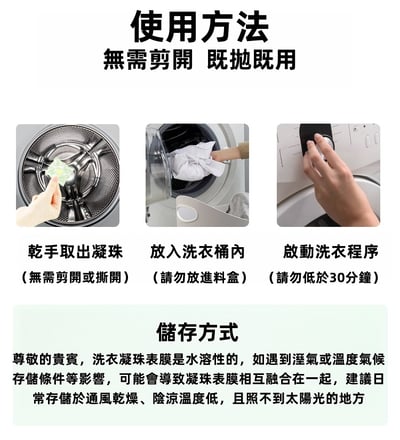 使用方法
無需剪開 既拋既用

乾手取出凝珠
（無需剪開或撕開）

放入洗衣桶內
（請勿放進料盒）

啟動洗衣程序
（請勿低於30分鐘）

儲存方式
尊敬的貴賓，洗衣凝珠表膜是水溶性的，如遇到溼氣或溫度氣候存儲條件等影響，可能會導致凝珠表膜相互融合在一起，建議日常存儲於通風乾燥、陰涼溫度低，且照不到太陽光的地方