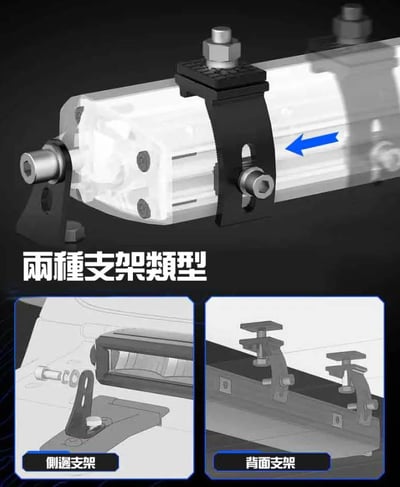 兩種支架類型

側邊支架

背面支架