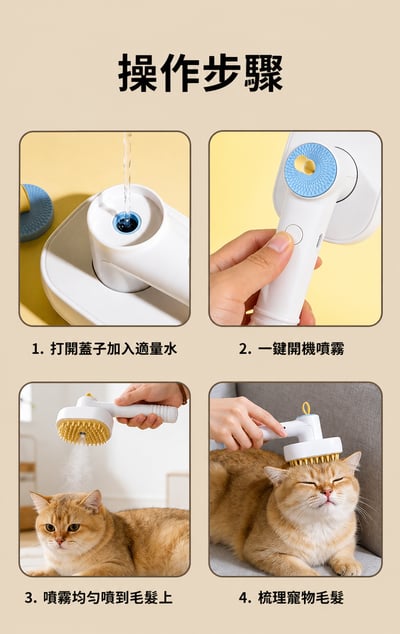 操作步驟

1. 打開蓋子加入適量水

2. 一鍵開機噴霧

3. 噴霧均勻噴到毛髮上

4. 梳理寵物毛髮